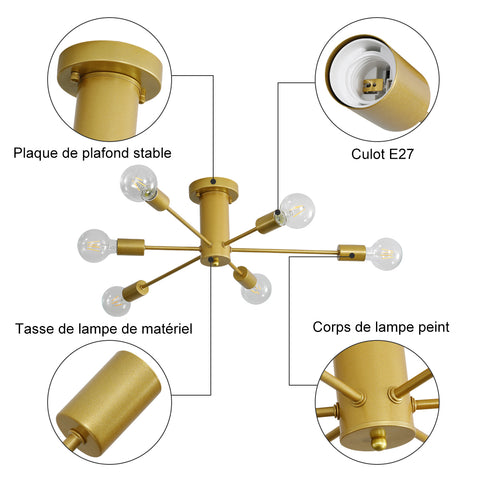 Plaque de plafond stable

Culot E27

Tasse de lampe de matériel

Corps de lampe peint