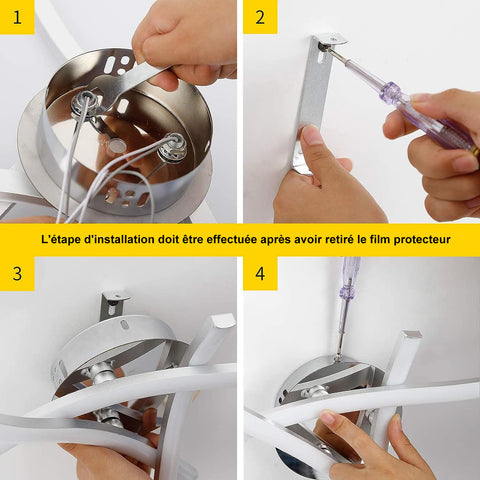 1

2

L'étape d'installation doit être effectuée après avoir retiré le film protecteur

3

4